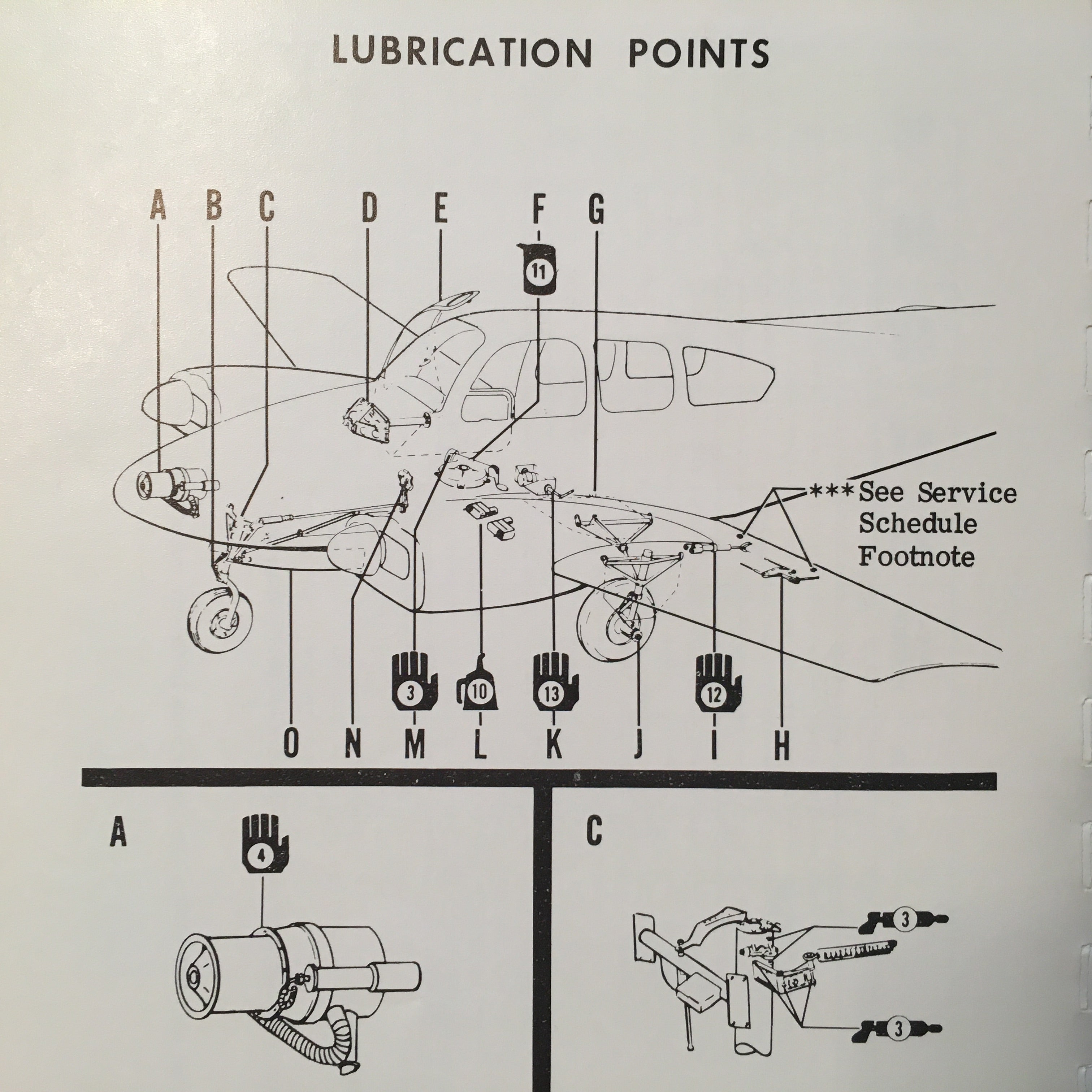 LUBRICATION POINTS

A B C D E F G

11

***See Service Schedule Footnote

3 10 13 12

O N M L K J I H

A

4

C

3

3