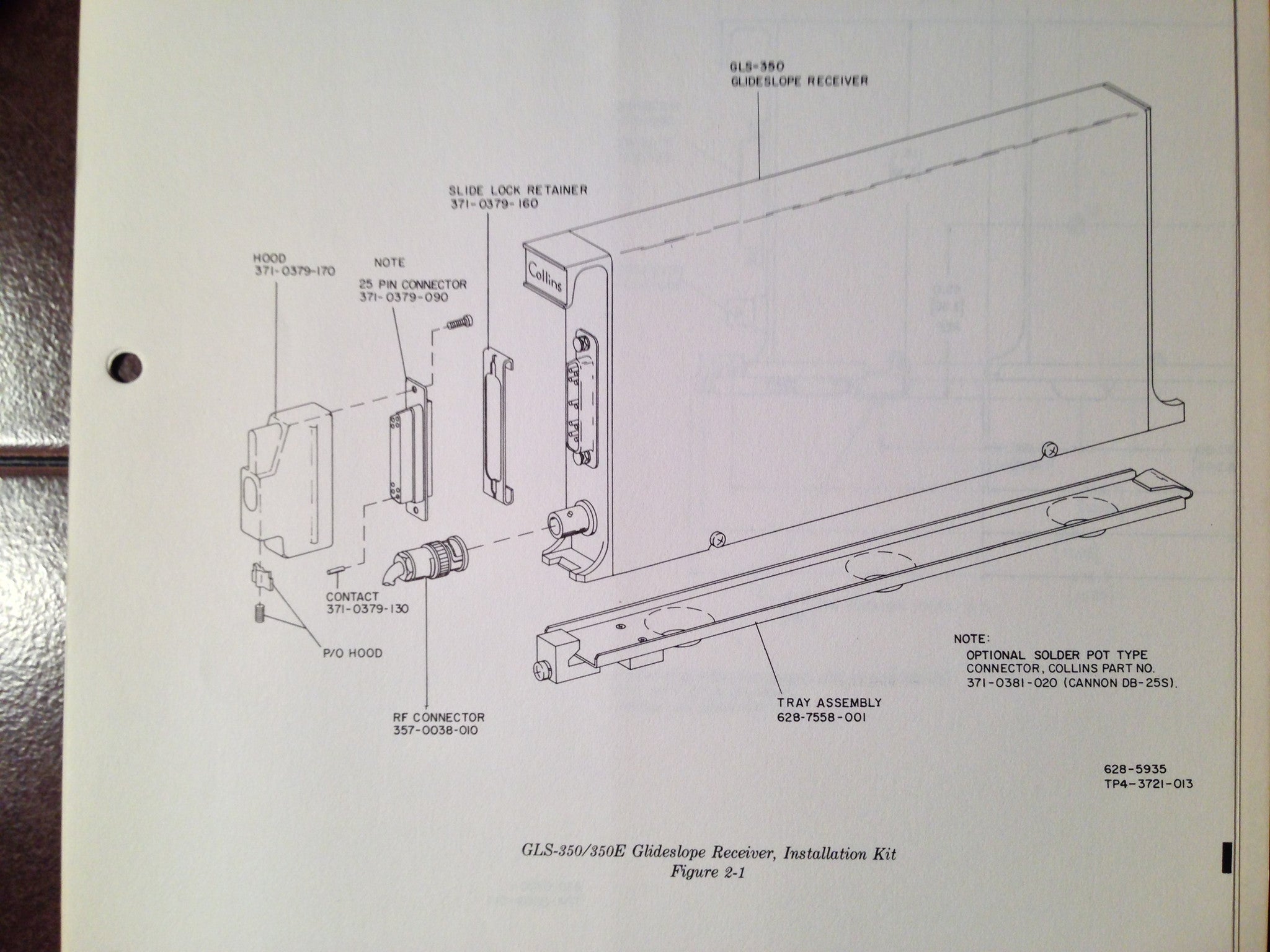 GLS-350
GLIDESLOPE RECEIVER

SLIDE LOCK RETAINER
371-0379-160

HOOD
371-0379-170

NOTE
25 PIN CONNECTOR
371-0379-090

Collins

CONTACT
371-0379-130

P/O HOOD

RF CONNECTOR
357-0038-010

TRAY ASSEMBLY
628-7558-001

NOTE:
OPTIONAL SOLDER POT TYPE CONNECTOR, COLLINS PART NO. 371-0381-020 (CANNON DB-25S).

628-5935
TP4-3721-013

GLS-350/350E Glideslope Receiver, Installation Kit
Figure 2-1