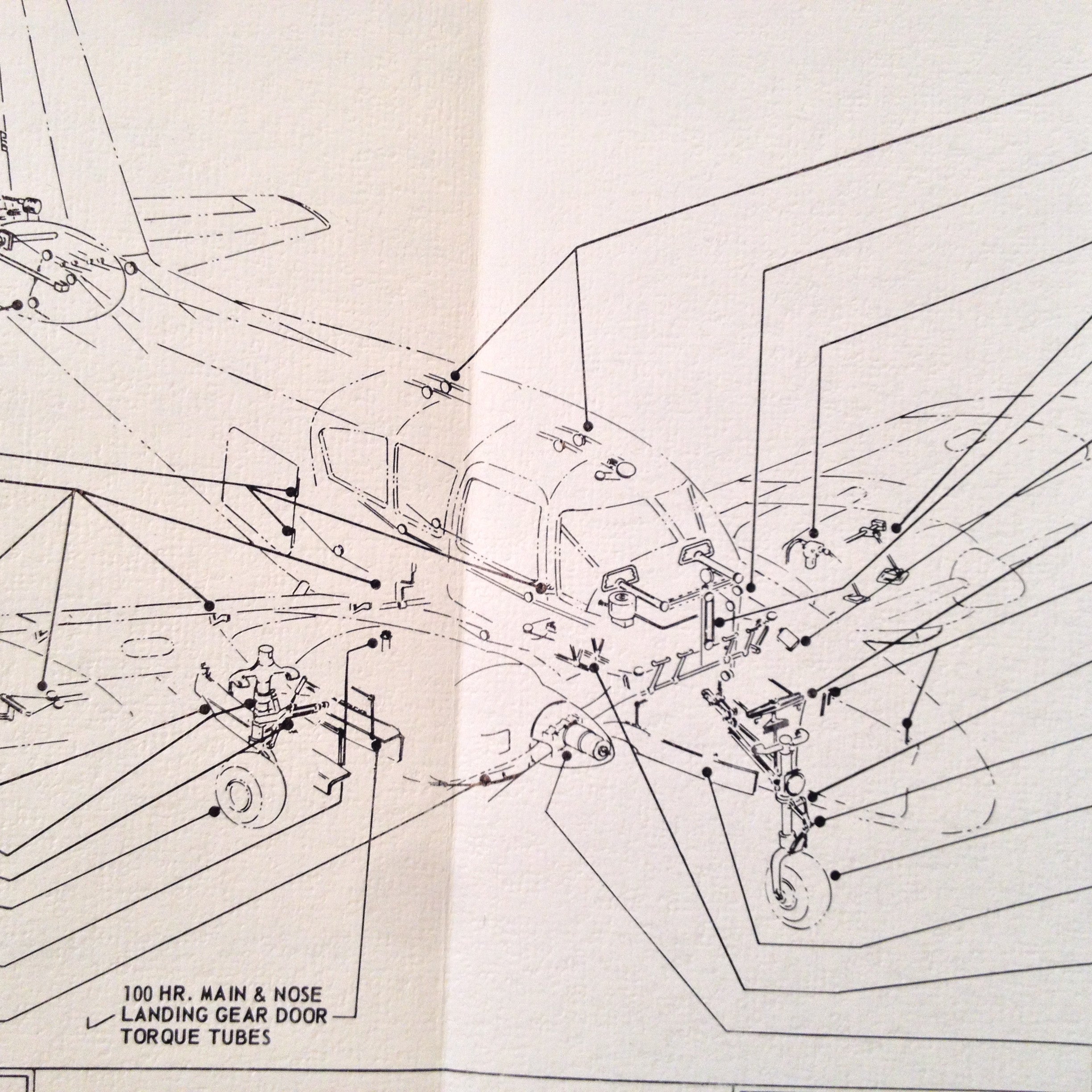 100 HR. MAIN & NOSE LANDING GEAR DOOR TORQUE TUBES